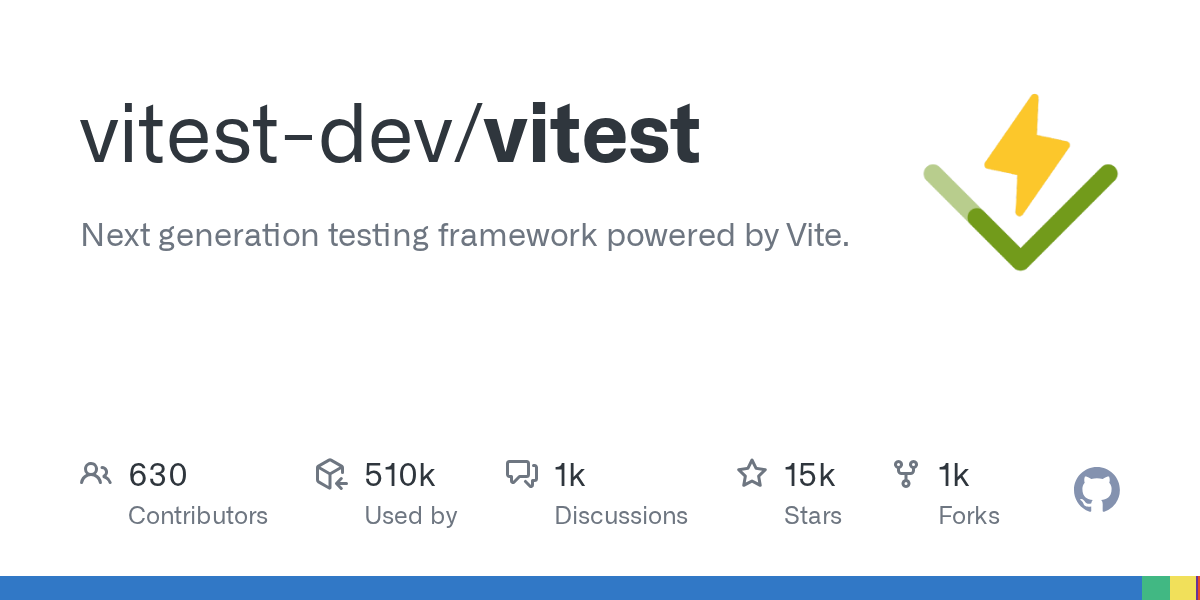 vitest-dev/vitest

Next generation testing framework powered by Vite.

630
Contributors

510k
Used by

1k
Discussions

15k
Stars

1k
Forks